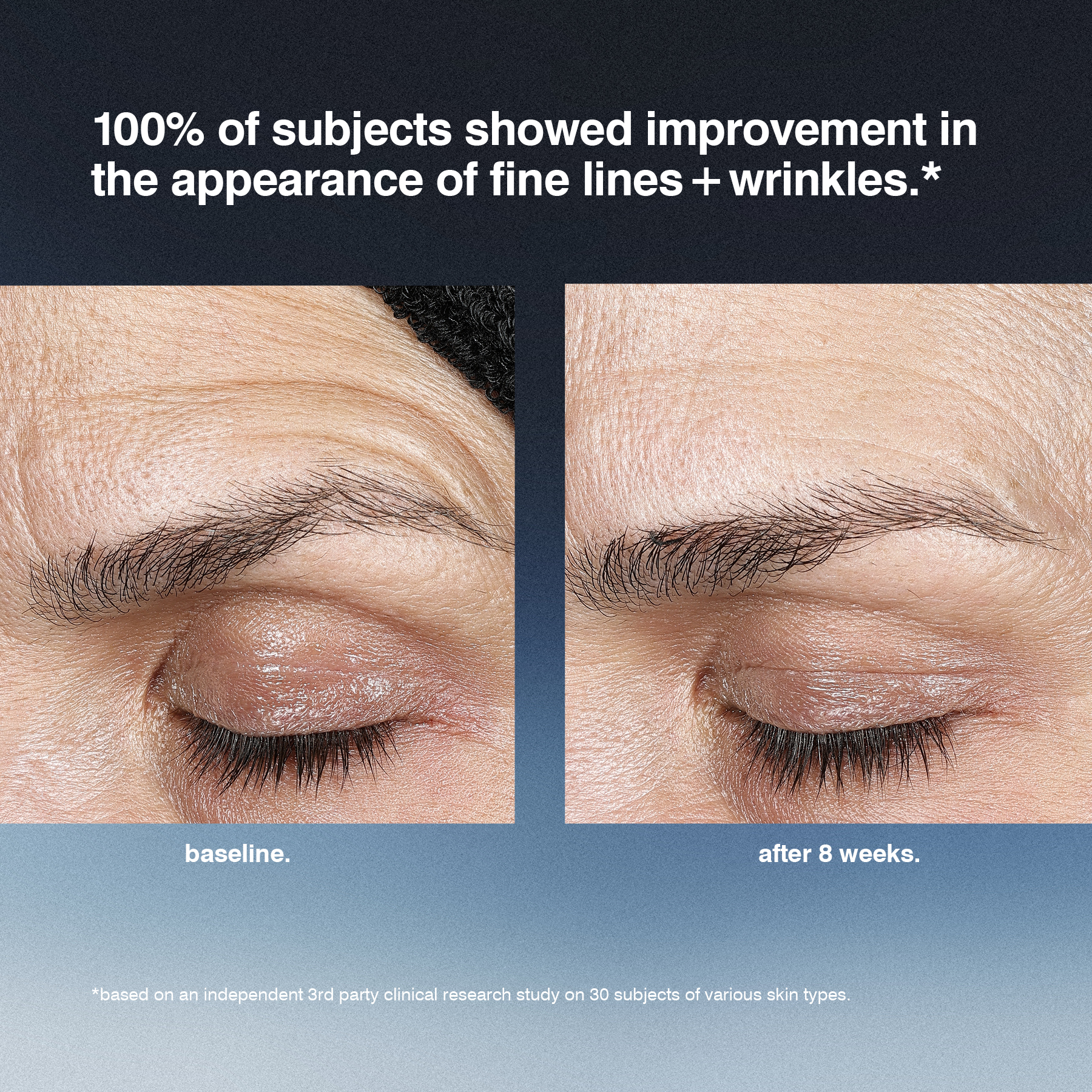 100% of subjects showed improvement in the appearance of fine lines + wrinkles.*

baseline.

after 8 weeks.

*based on an independent 3rd party clinical research study on 30 subjects of various skin types.